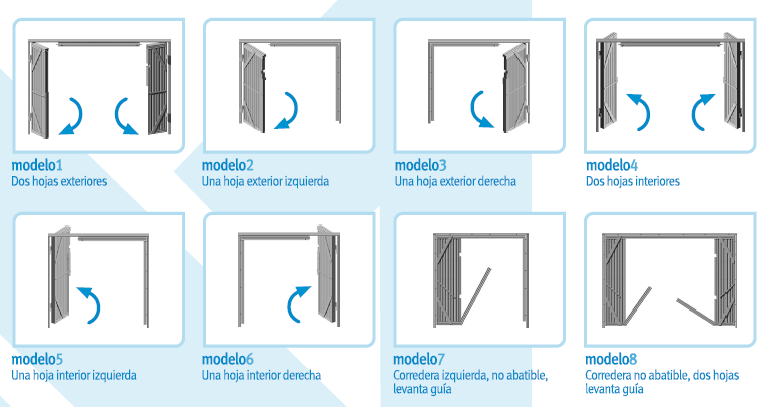 modelo1
Dos hojas exteriores

modelo2
Una hoja exterior izquierda

modelo3
Una hoja exterior derecha

modelo4
Dos hojas interiores

modelo5
Una hoja interior izquierda

modelo6
Una hoja interior derecha

modelo7
Corredera izquierda, no abatible, levanta guía

modelo8
Corredera no abatible, dos hojas levanta guía