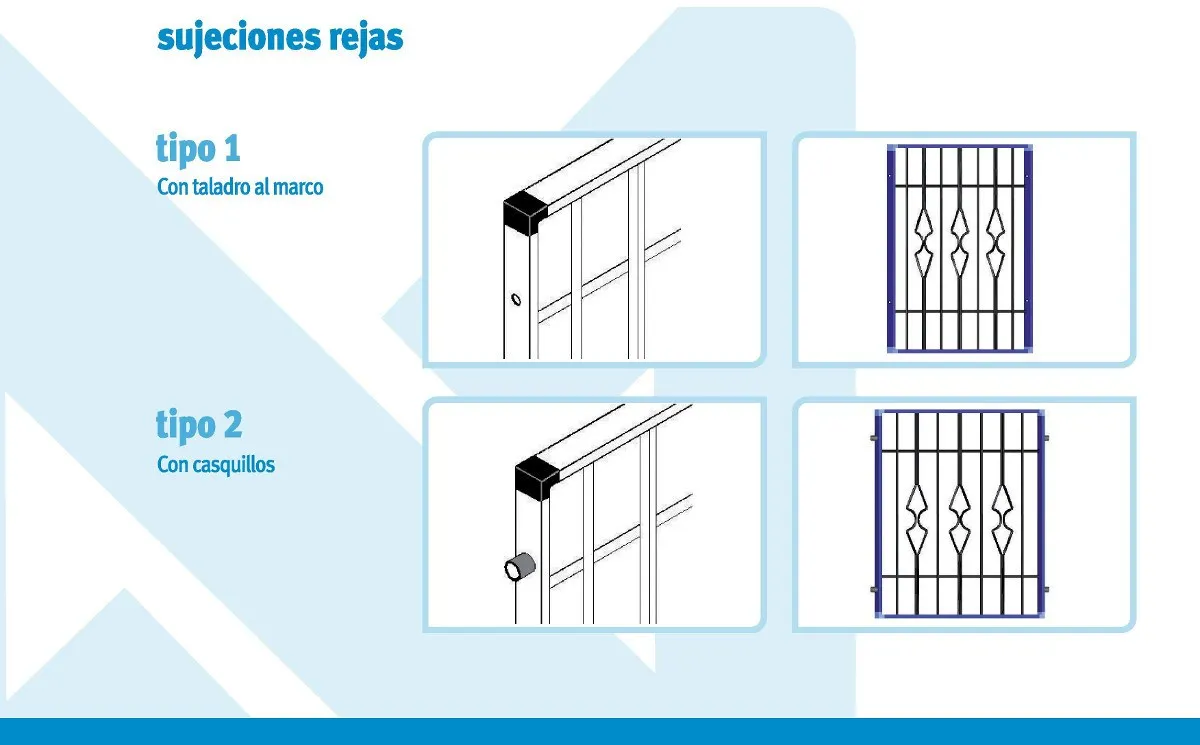 sujeciones rejas

tipo 1
Con taladro al marco

tipo 2
Con casquillos